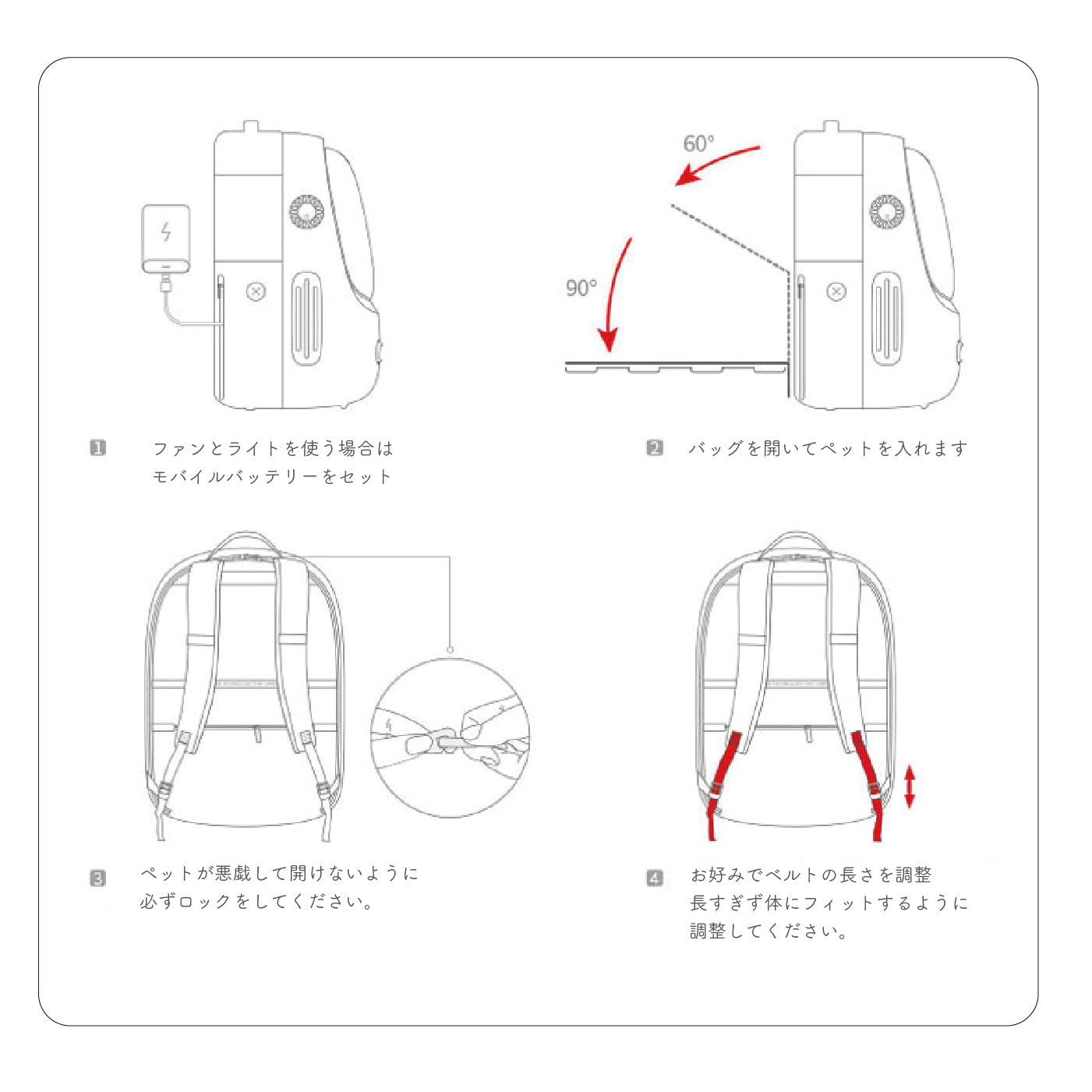 60°

90°

1 ファンとライトを使う場合は
モバイルバッテリーをセット

2 バッグを開いてペットを入れます

3 ペットが悪戯して開けないように
必ずロックをしてください。

4 お好みでベルトの長さを調整
長すぎず体にフィットするように
調整してください。