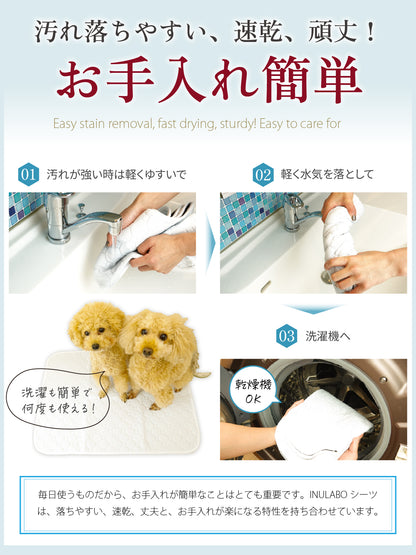 汚れ落ちやすい、速乾、頑丈！

お手入れ簡単

Easy stain removal, fast drying, sturdy! Easy to care for

01 汚れが強い時は軽くゆすいで

02 軽く水気を落として

03 洗濯機へ

洗濯も簡単で何度も使える！

乾燥機OK

毎日使うものだから、お手入れが簡単なことはとても重要です。INULABO シーツは、落ちやすい、速乾、丈夫と、お手入れが楽になる特性を持ち合わせています。